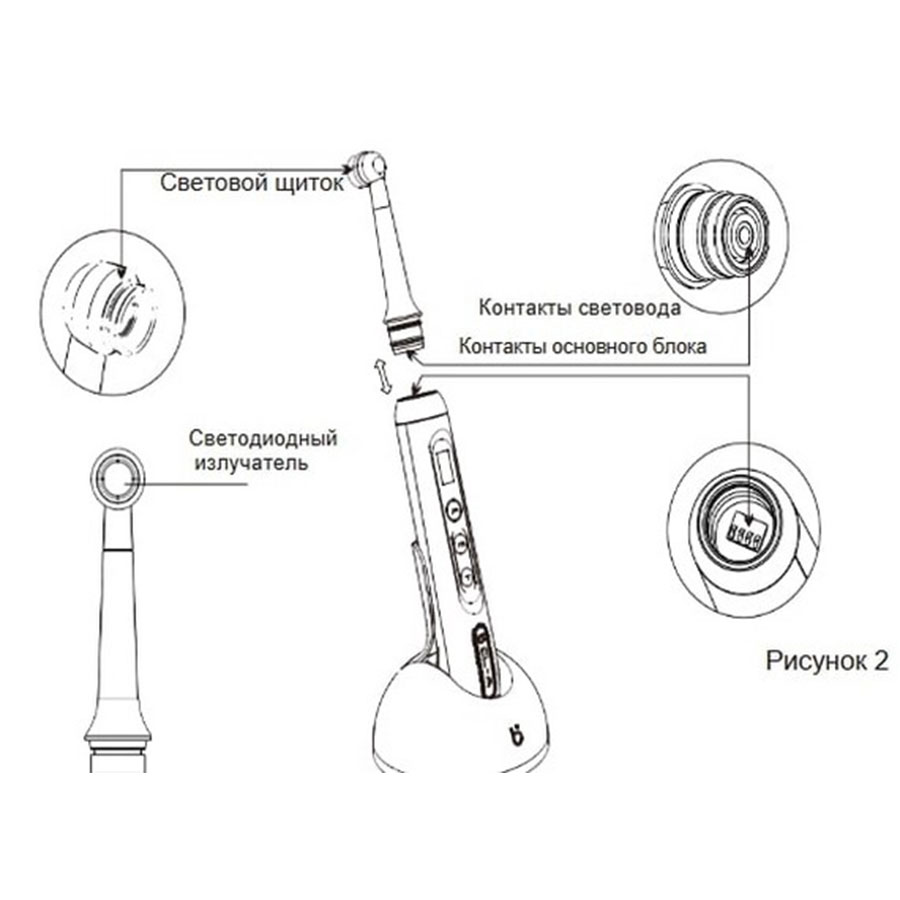 Световой щиток

Контакты световода

Контакты основного блока

Светодиодный излучатель

Рисунок 2