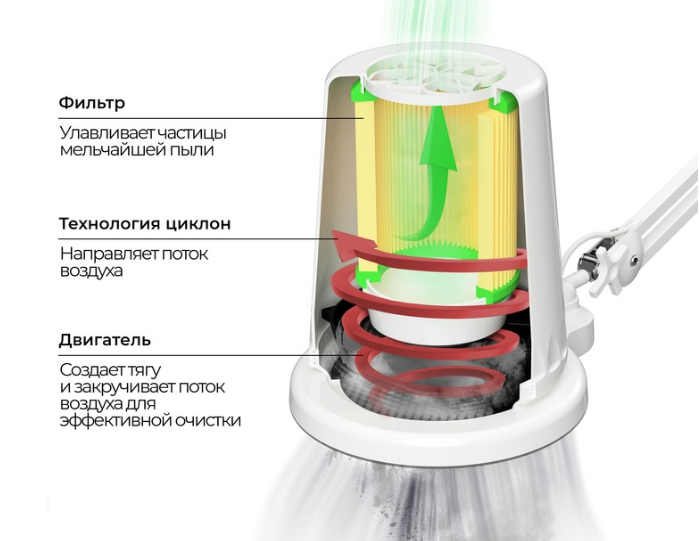 Фильтр

Улавливает частицы мельчайшей пыли

Технология циклон

Направляет поток воздуха

Двигатель

Создает тягу и закручивает поток воздуха для эффективной очистки