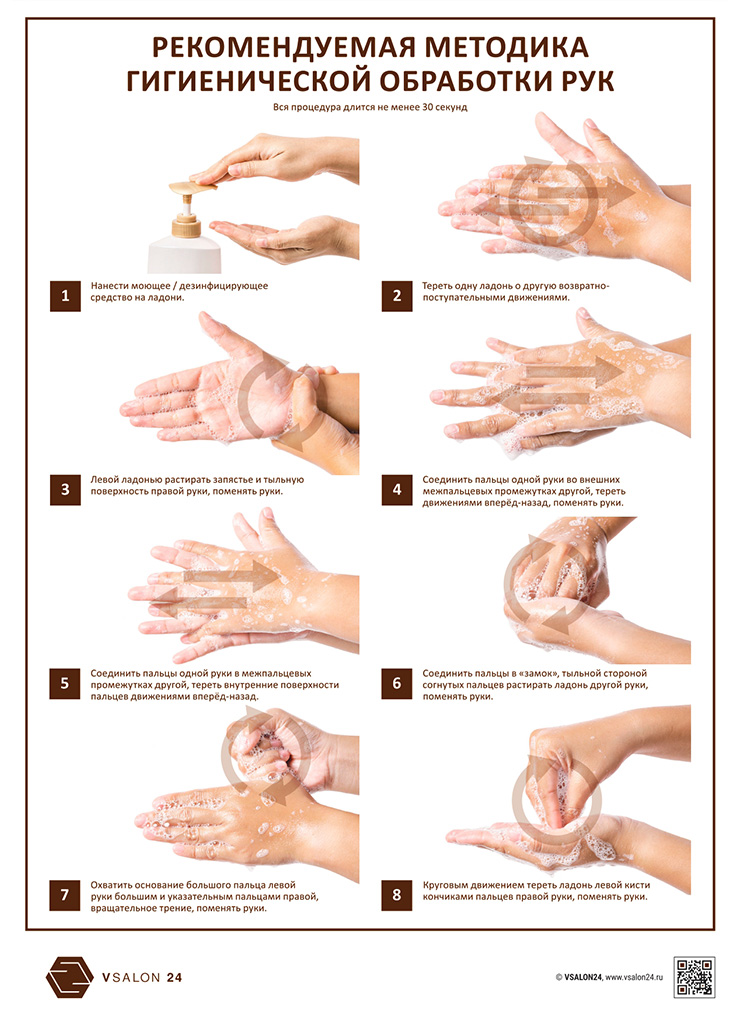 РЕКОМЕНДУЕМАЯ МЕТОДИКА ГИГИЕНИЧЕСКОЙ ОБРАБОТКИ РУК

Вся процедура длится не менее 30 секунд

1
Нанести моющее / дезинфицирующее средство на ладони.

2
Тереть одну ладонь о другую возвратно-поступательными движениями.

3
Левой ладонью растирать запястье и тыльную поверхность правой руки, поменять руки.

4
Соединить пальцы одной руки во внешних межпальцевых промежутках другой, тереть движениями вперёд-назад, поменять руки.

5
Соединить пальцы одной руки в межпальцевых промежутках другой, тереть внутренние поверхности пальцев движениями вперёд-назад.

6
Соединить пальцы в «замок», тыльной стороной согнутых пальцев растирать ладонь другой руки, поменять руки.

7
Охватить основание большого пальца левой руки большим и указательным пальцами правой, вращательное трение, поменять руки.

8
Круговым движением тереть ладонь левой кисти кончиками пальцев правой руки, поменять руки.

VSALON 24

© VSALON24, www.vsalon24.ru